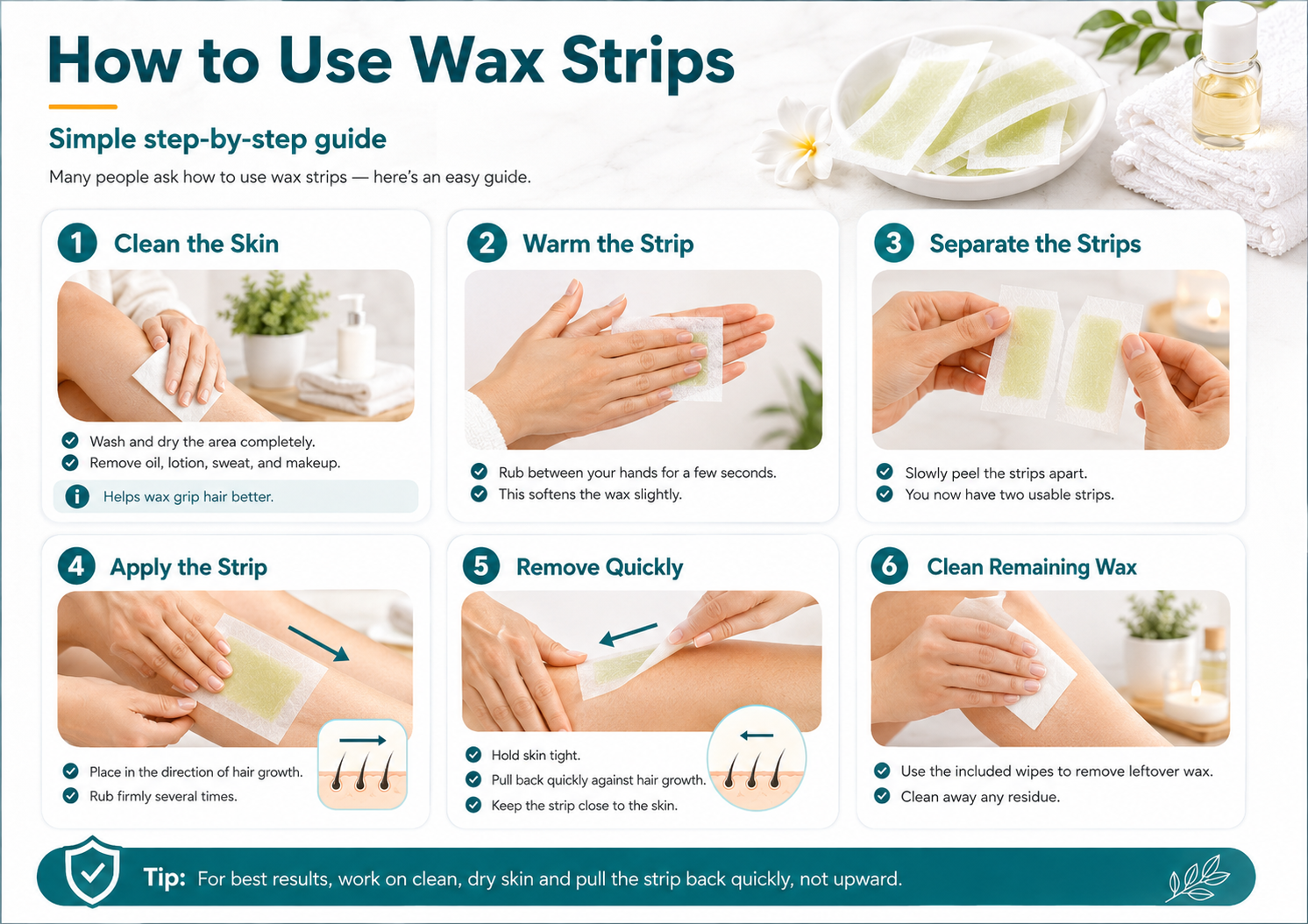 How to Use Wax Strips

Simple step-by-step guide

Many people ask how to use wax strips — here's an easy guide.

1 Clean the Skin

Wash and dry the area completely.
Remove oil, lotion, sweat, and makeup.

Helps wax grip hair better.

2 Warm the Strip

Rub between your hands for a few seconds.
This softens the wax slightly.

3 Separate the Strips

Slowly peel the strips apart.
You now have two usable strips.

4 Apply the Strip

Place in the direction of hair growth.
Rub firmly several times.

5 Remove Quickly

Hold skin tight.
Pull back quickly against hair growth.
Keep the strip close to the skin.

6 Clean Remaining Wax

Use the included wipes to remove leftover wax.
Clean away any residue.

Tip: For best results, work on clean, dry skin and pull the strip back quickly, not upward.