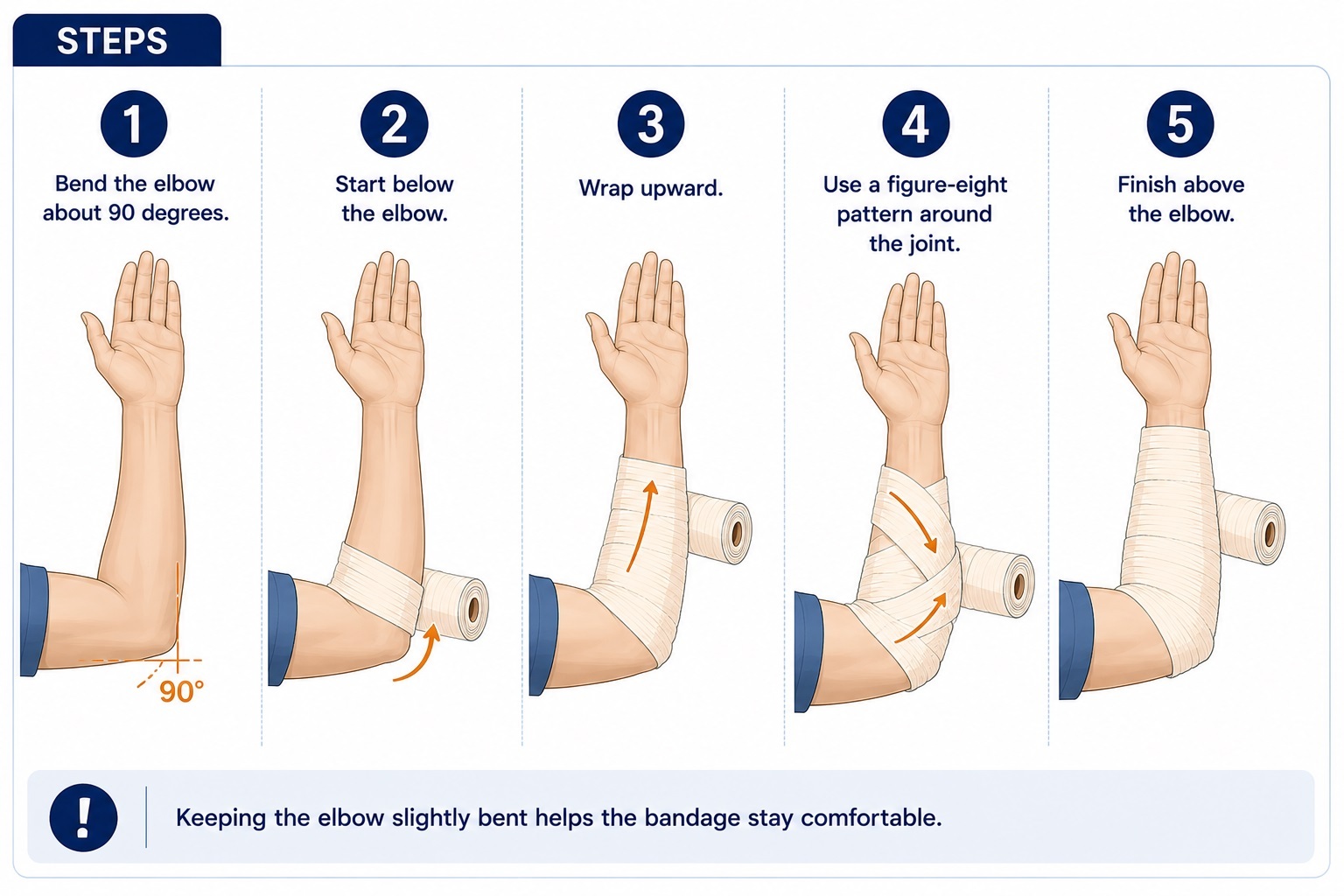 STEPS

1
Bend the elbow about 90 degrees.

90°

2
Start below the elbow.

3
Wrap upward.

4
Use a figure-eight pattern around the joint.

5
Finish above the elbow.

!
Keeping the elbow slightly bent helps the bandage stay comfortable.