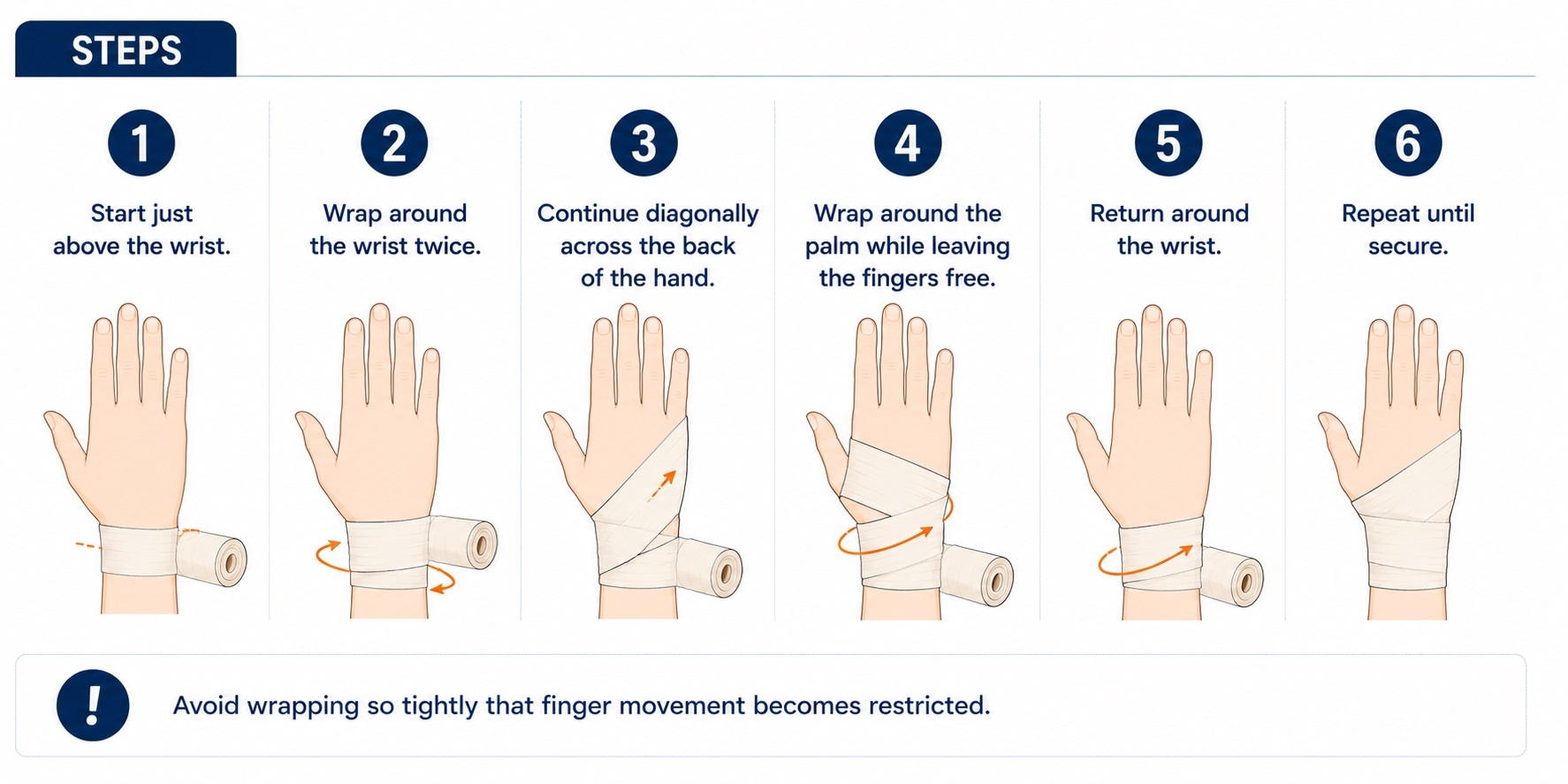 STEPS

1
Start just above the wrist.

2
Wrap around the wrist twice.

3
Continue diagonally across the back of the hand.

4
Wrap around the palm while leaving the fingers free.

5
Return around the wrist.

6
Repeat until secure.

!
Avoid wrapping so tightly that finger movement becomes restricted.